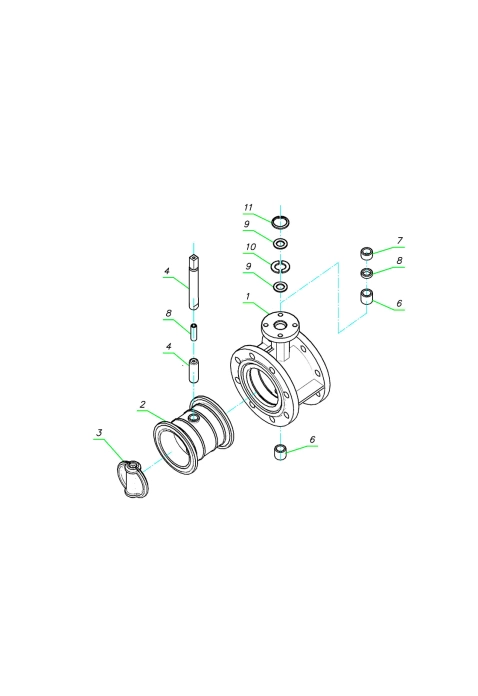 11
9
10
9
1
7
8
6
4
8
4
2
3
6