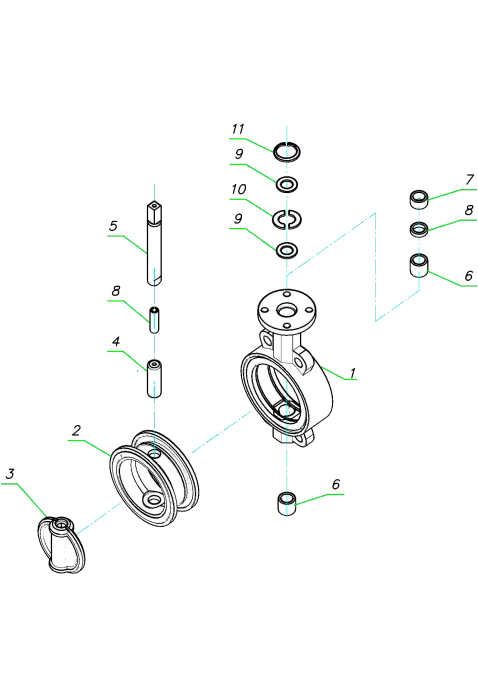 11
9
10
9
7
8
6
5
8
4
1
2
3
6