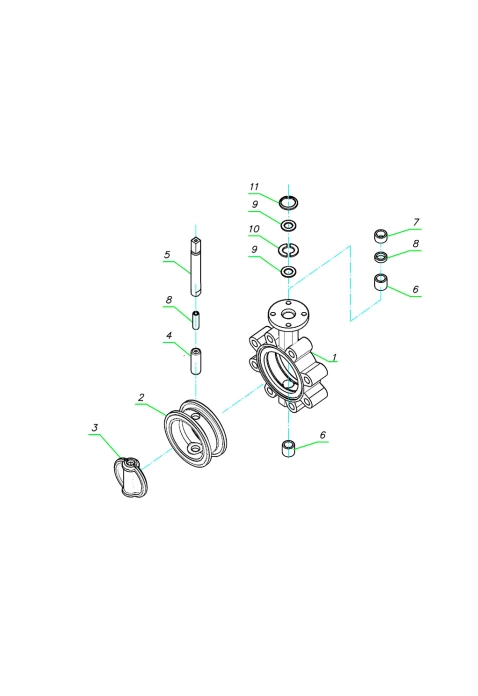 11
9
10
9
7
8
6
5
8
4
1
2
3
6